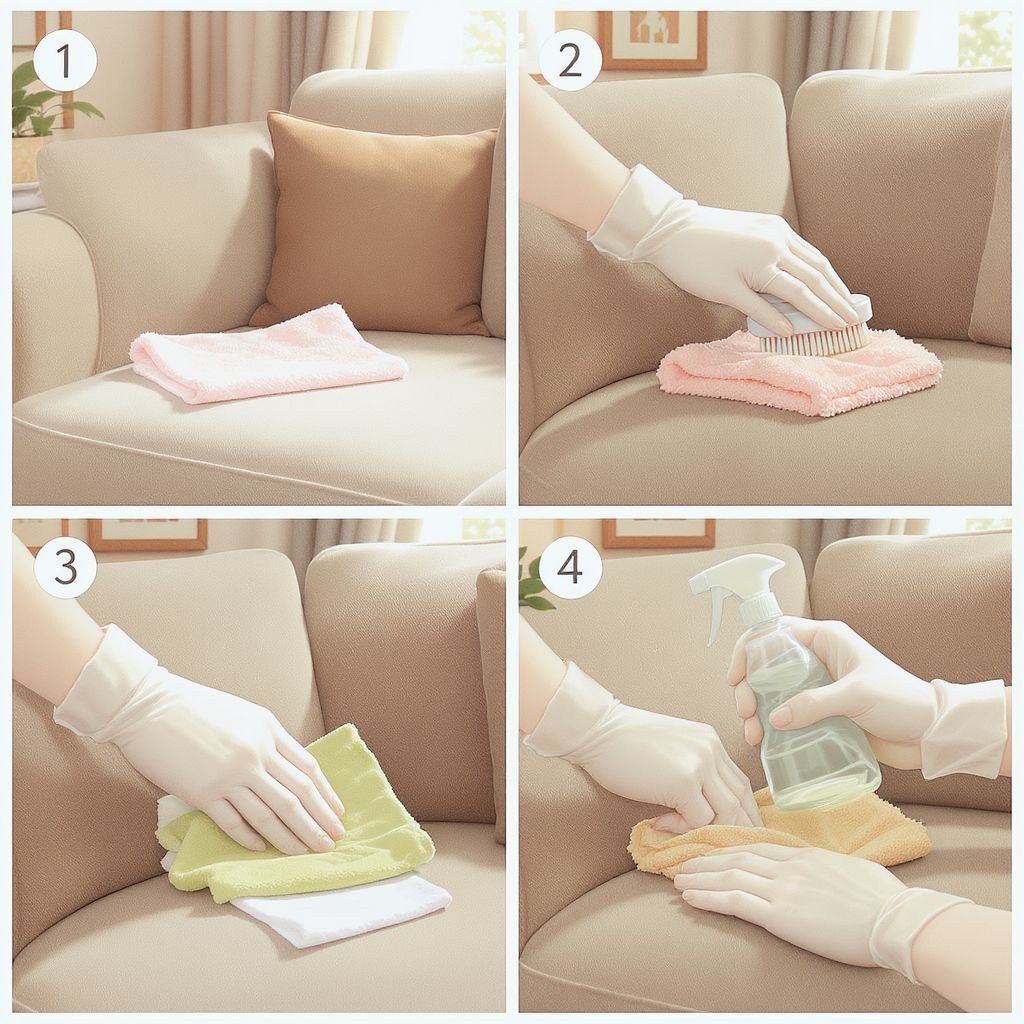 1

2

3

4