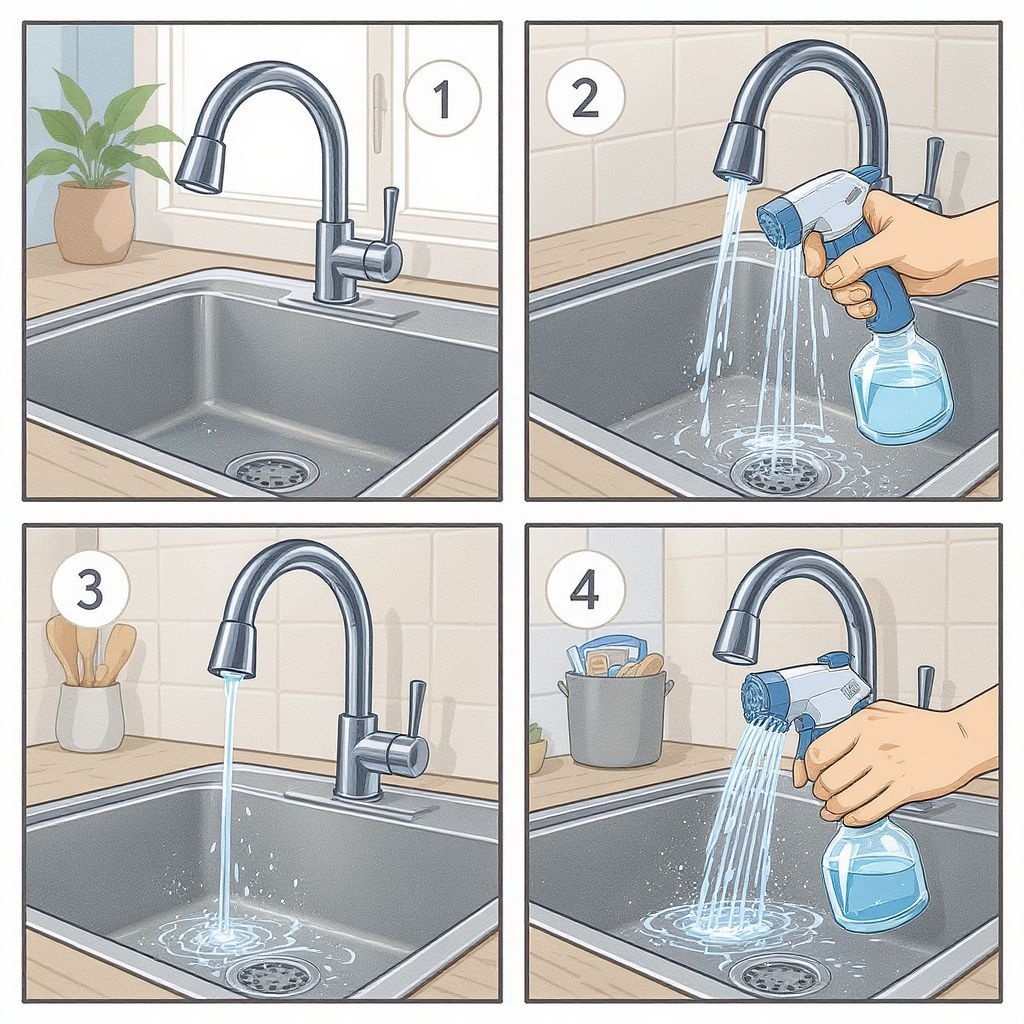 1

2

3

4