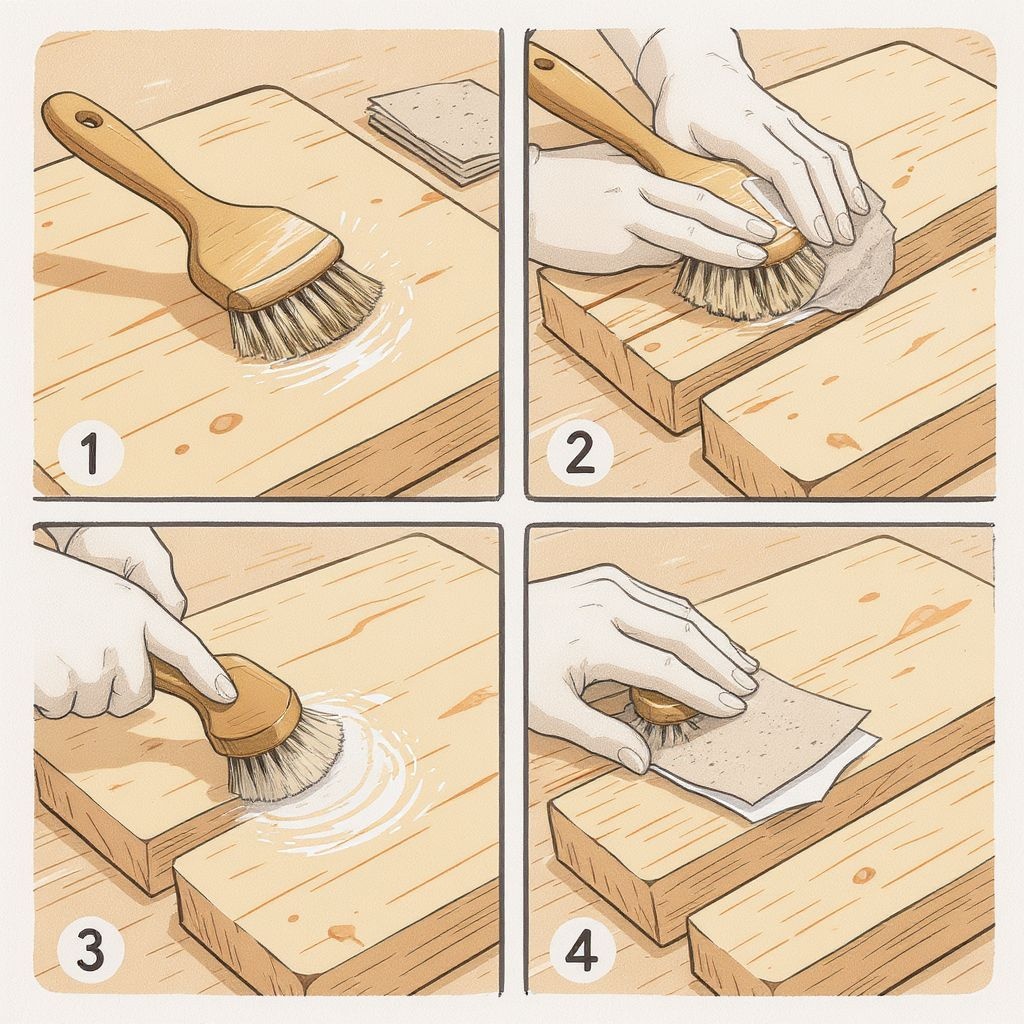 1

2

3

4